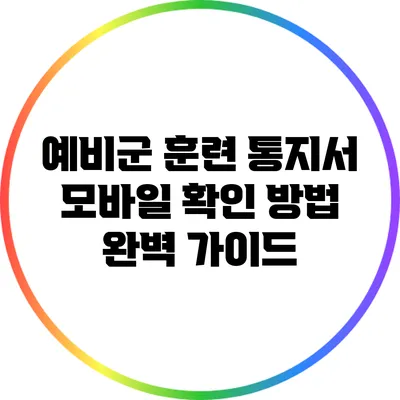 예비군 훈련 통지서 모바일 확인 방법 완벽 가이드